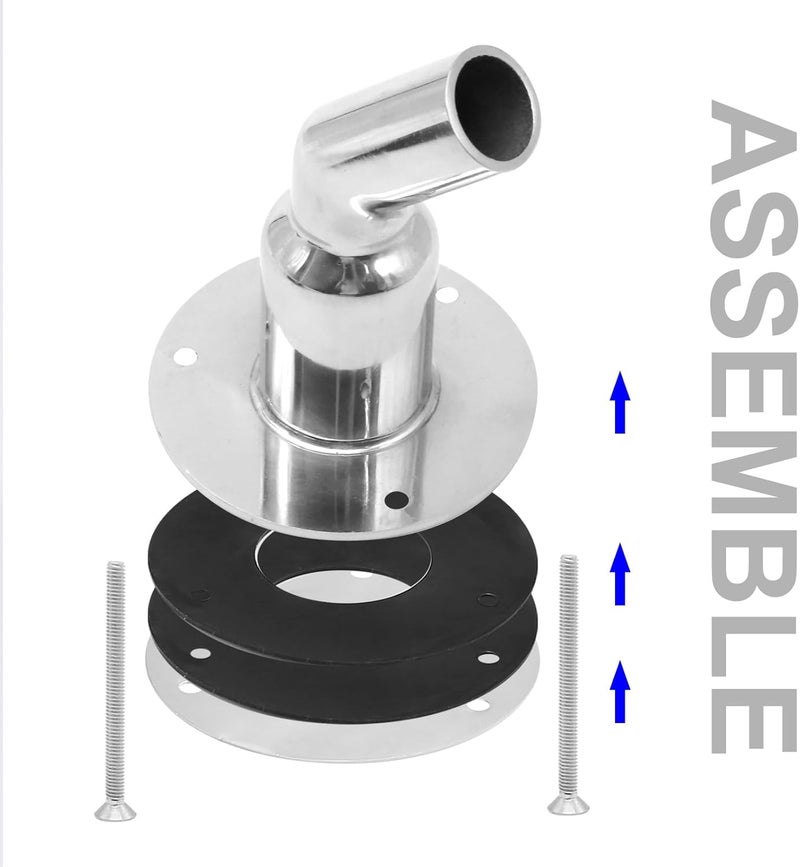 ASSEMBLE